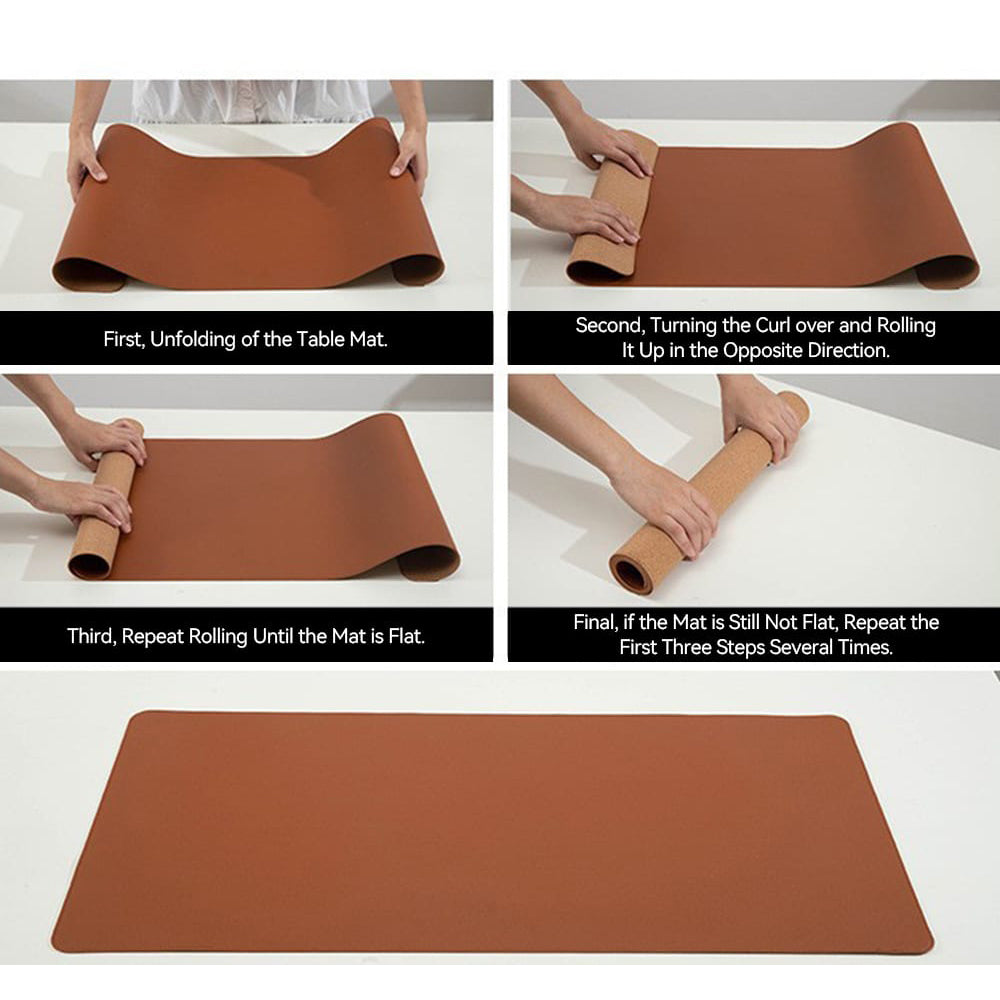 First, Unfolding of the Table Mat.

Second, Turning the Curl over and Rolling It Up in the Opposite Direction.

Third, Repeat Rolling Until the Mat is Flat.

Final, if the Mat is Still Not Flat, Repeat the First Three Steps Several Times.