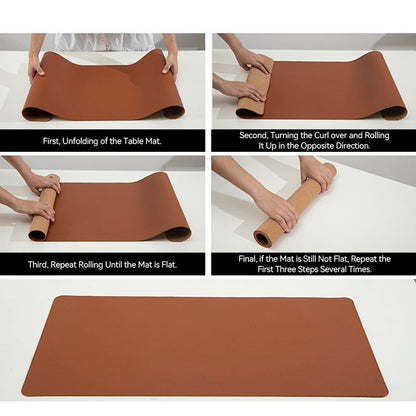 First, Unfolding of the Table Mat.

Second, Turning the Curl over and Rolling It Up in the Opposite Direction.

Third, Repeat Rolling Until the Mat is Flat.

Final, if the Mat is Still Not Flat, Repeat the First Three Steps Several Times.