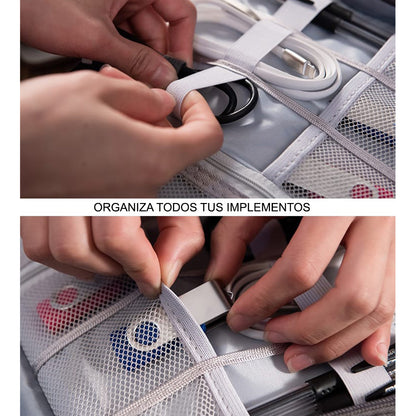 ORGANIZA TODOS TUS IMPLEMENTOS